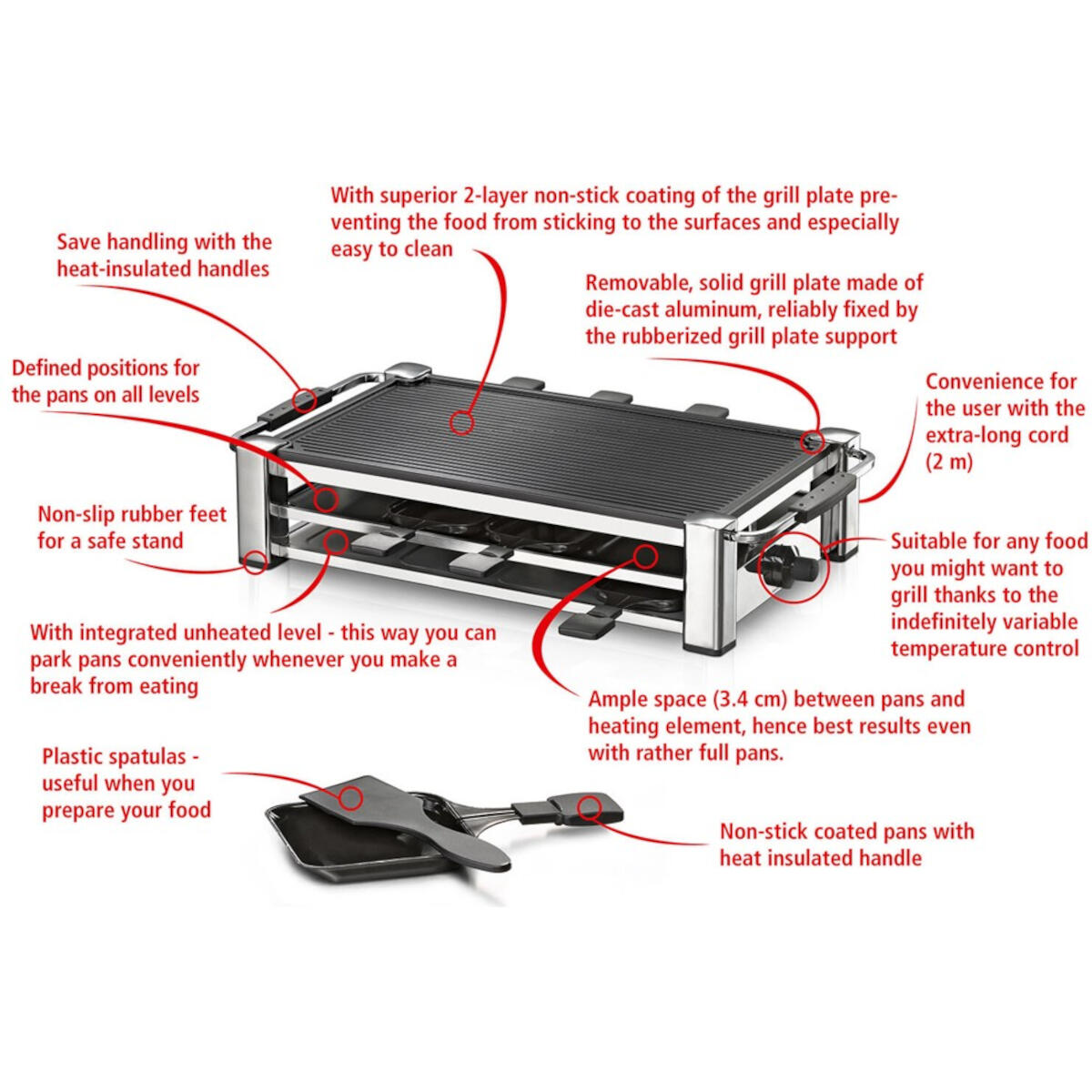 With superior 2-layer non-stick coating of the grill plate preventing the food from sticking to the surfaces and especially easy to clean

Save handling with the heat-insulated handles

Removable, solid grill plate made of die-cast aluminum, reliably fixed by the rubberized grill plate support

Defined positions for the pans on all levels

Convenience for the user with the extra-long cord (2 m)

Non-slip rubber feet for a safe stand

Suitable for any food you might want to grill thanks to the indefinitely variable temperature control

With integrated unheated level - this way you can park pans conveniently whenever you make a break from eating

Ample space (3.4 cm) between pans and heating element, hence best results even with rather full pans.

Plastic spatulas - useful when you prepare your food

Non-stick coated pans with heat insulated handle