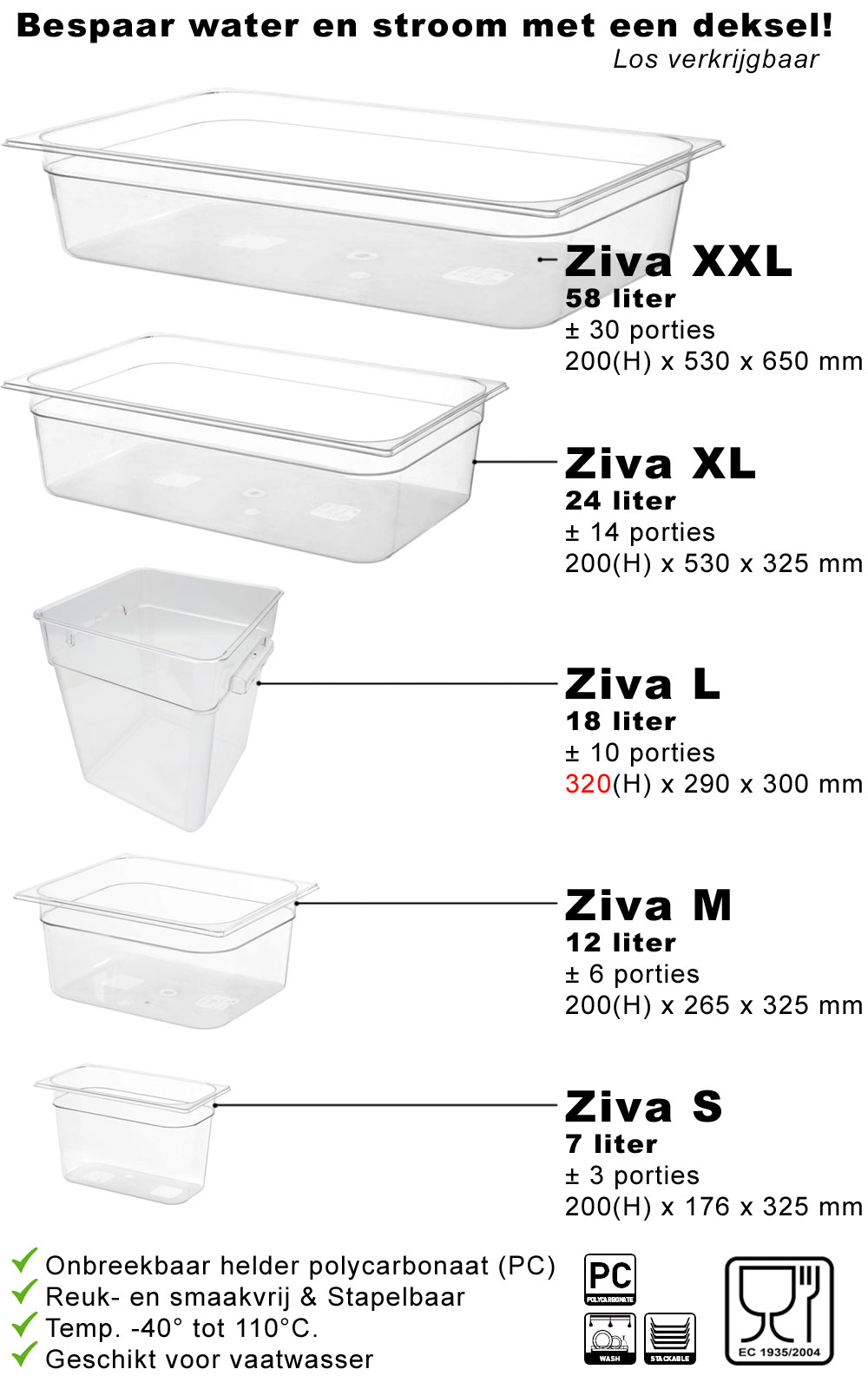 Bespaar water en stroom met een deksel!
Los verkrijgbaar

Ziva XXL
58 liter
± 30 porties
200(H) x 530 x 650 mm

Ziva XL
24 liter
± 14 porties
200(H) x 530 x 325 mm

Ziva L
18 liter
± 10 porties
320(H) x 290 x 300 mm

Ziva M
12 liter
± 6 porties
200(H) x 265 x 325 mm

Ziva S
7 liter
± 3 porties
200(H) x 176 x 325 mm

Onbreekbaar helder polycarbonaat (PC)
Reuk- en smaakvrij & Stapelbaar
Temp. -40° tot 110°C.
Geschikt voor vaatwasser

PC
POLYCARBONATE
WASH
STACKABLE
EC 1935/2004